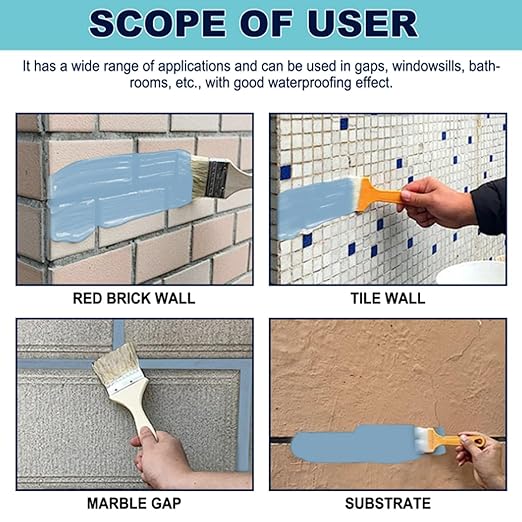 SCOPE OF USER

It has a wide range of applications and can be used in gaps, windowsills, bathrooms, etc., with good waterproofing effect.

RED BRICK WALL

TILE WALL

MARBLE GAP

SUBSTRATE